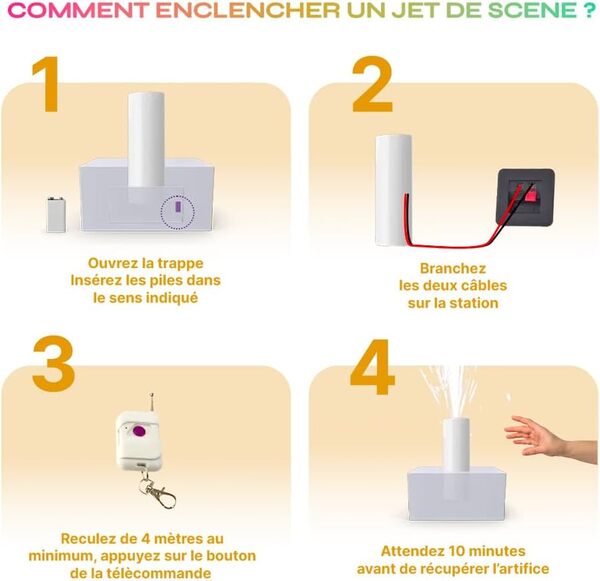 COMMENT ENCLENCHER UN JET DE SCENE ?

1

Ouvrez la trappe
Insérez les piles dans le sens indiqué

2

Branchez
les deux câbles
sur la station

3

Reculez de 4 mètres au minimum, appuyez sur le bouton de la télécommande

4

Attendez 10 minutes
avant de récupérer l'artifice