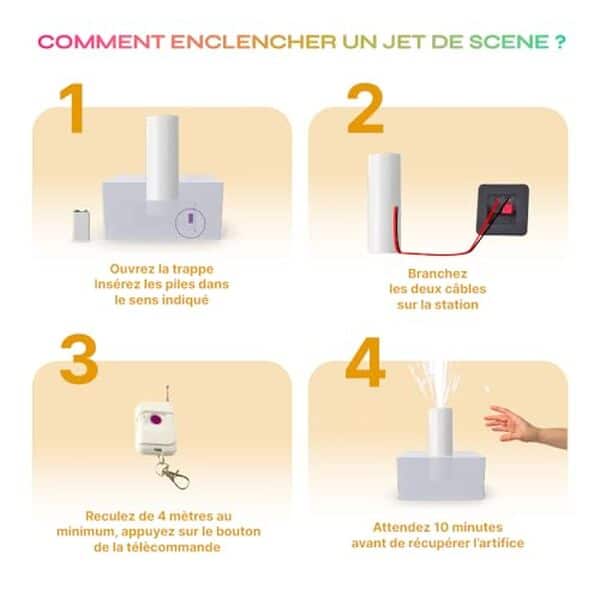 COMMENT ENCLENCHER UN JET DE SCENE ?

1

Ouvrez la trappe
Insérez les piles dans le sens indiqué

2

Branchez
les deux câbles
sur la station

3

Reculez de 4 mètres au minimum, appuyez sur le bouton de la télécommande

4

Attendez 10 minutes
avant de récupérer l'artifice